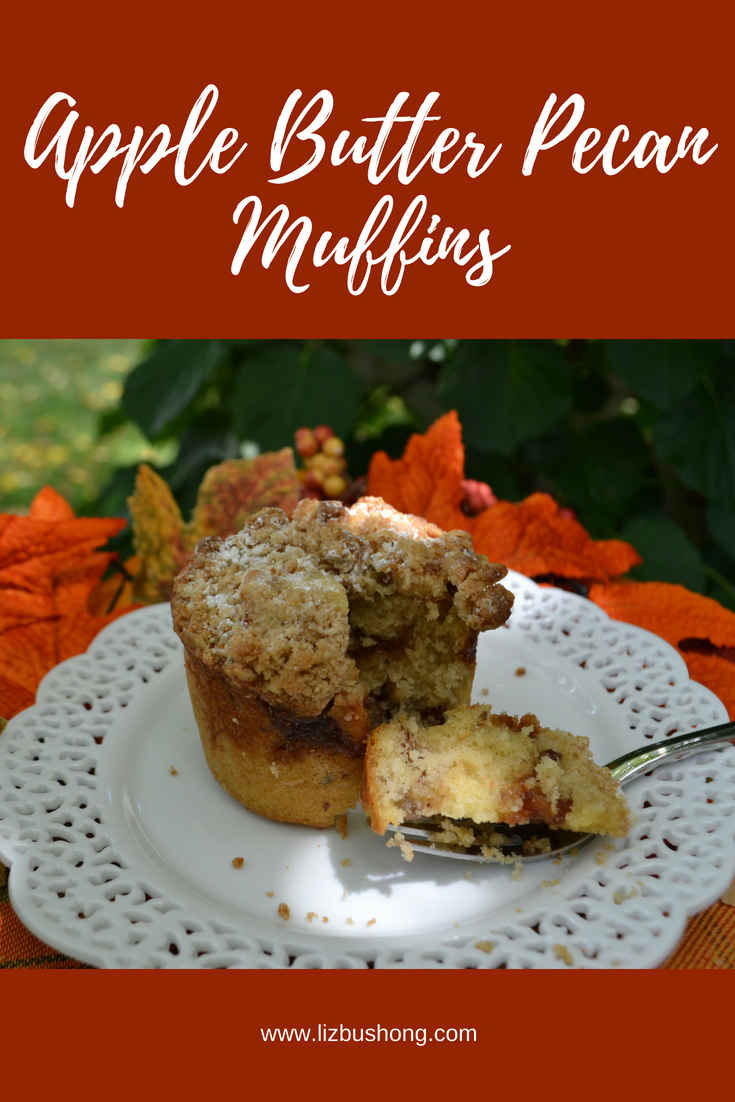 Apple Butter Pecan Muffins

www.lizbushong.com