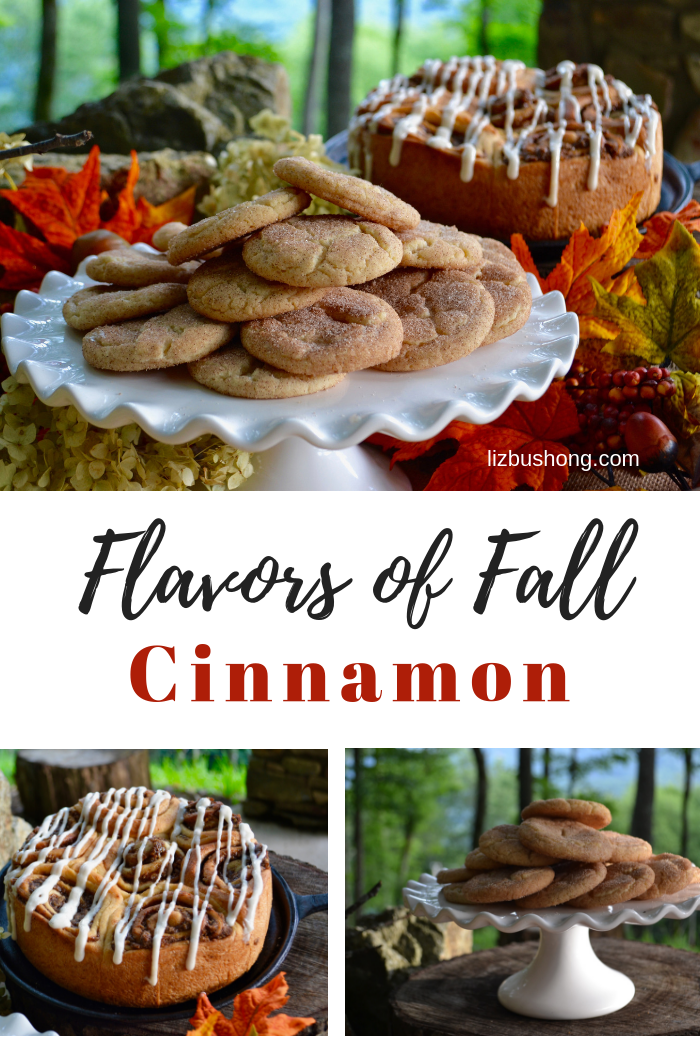 lizbushong.com

Flavors of Fall

Cinnamon